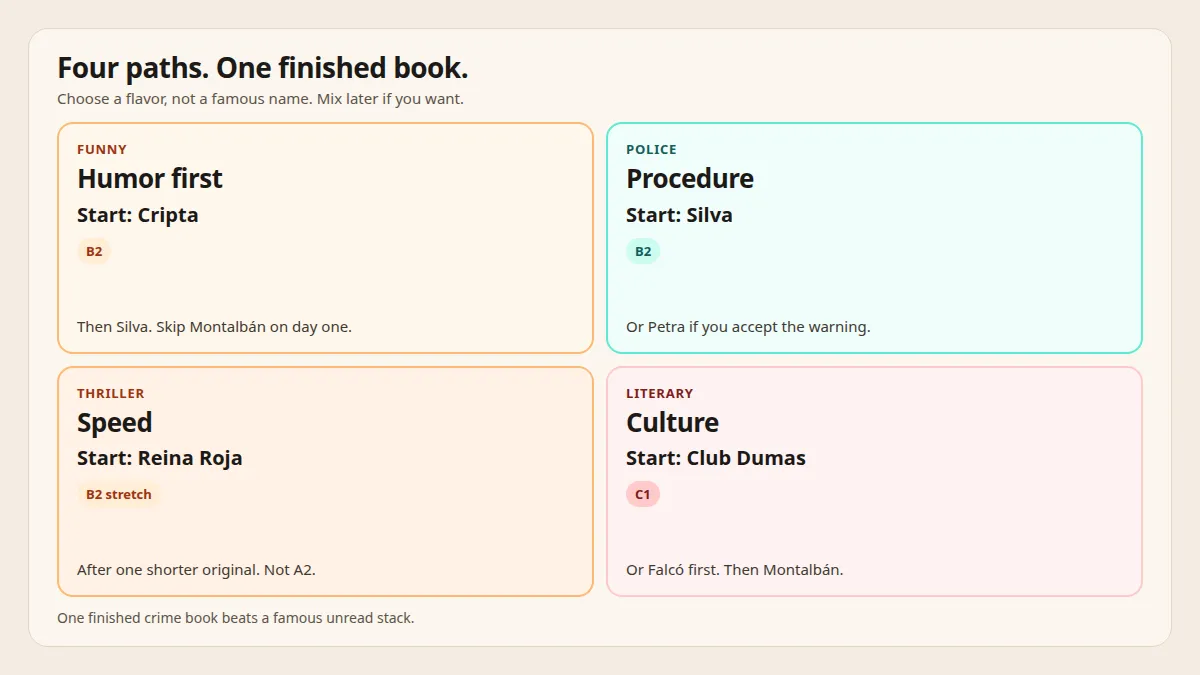 Four paths. One finished book.

Choose a flavor, not a famous name. Mix later if you want.

FUNNY

Humor first

Start: Cripta

B2

Then Silva. Skip Montalbán on day one.

POLICE

Procedure

Start: Silva

B2

Or Petra if you accept the warning.

THRILLER

Speed

Start: Reina Roja

B2 stretch

After one shorter original. Not A2.

LITERARY

Culture

Start: Club Dumas

C1

Or Falcó first. Then Montalbán.

One finished crime book beats a famous unread stack.